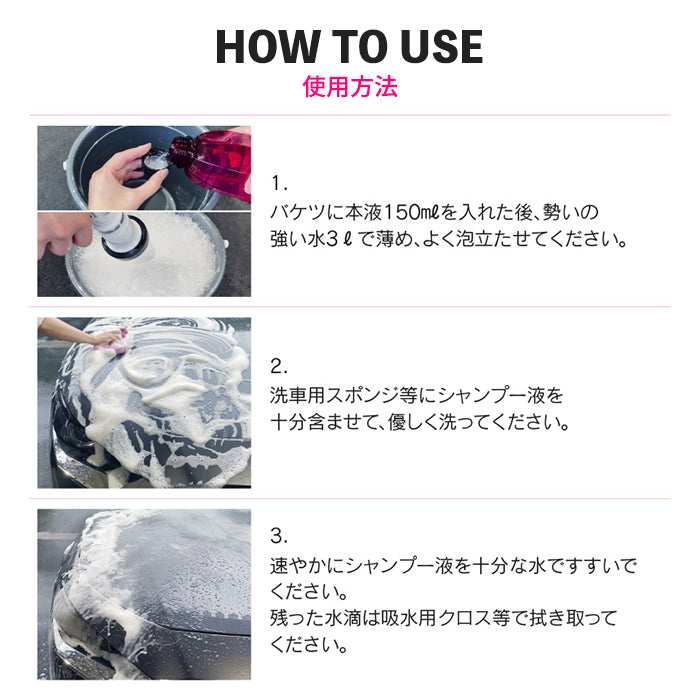 HOW TO USE
使用方法

1.
バケツに本液150㎖を入れた後、勢いの強い水3ℓで薄め、よく泡立たせてください。

2.
洗車用スポンジ等にシャンプー液を十分含ませて、優しく洗ってください。

3.
速やかにシャンプー液を十分な水ですすいでください。
残った水滴は吸水用クロス等で拭き取ってください。