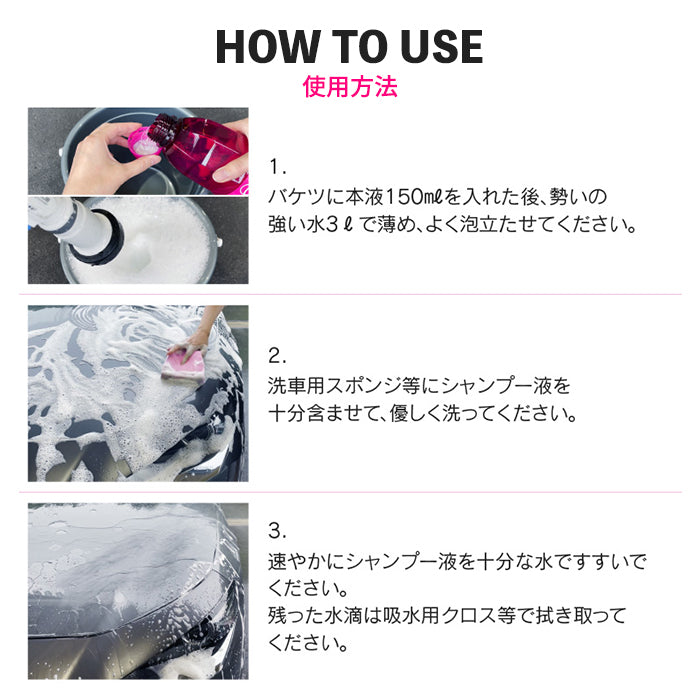 HOW TO USE
使用方法

1.
バケツに本液150㎖を入れた後、勢いの強い水3ℓで薄め、よく泡立たせてください。

2.
洗車用スポンジ等にシャンプー液を十分含ませて、優しく洗ってください。

3.
速やかにシャンプー液を十分な水ですすいでください。
残った水滴は吸水用クロス等で拭き取ってください。